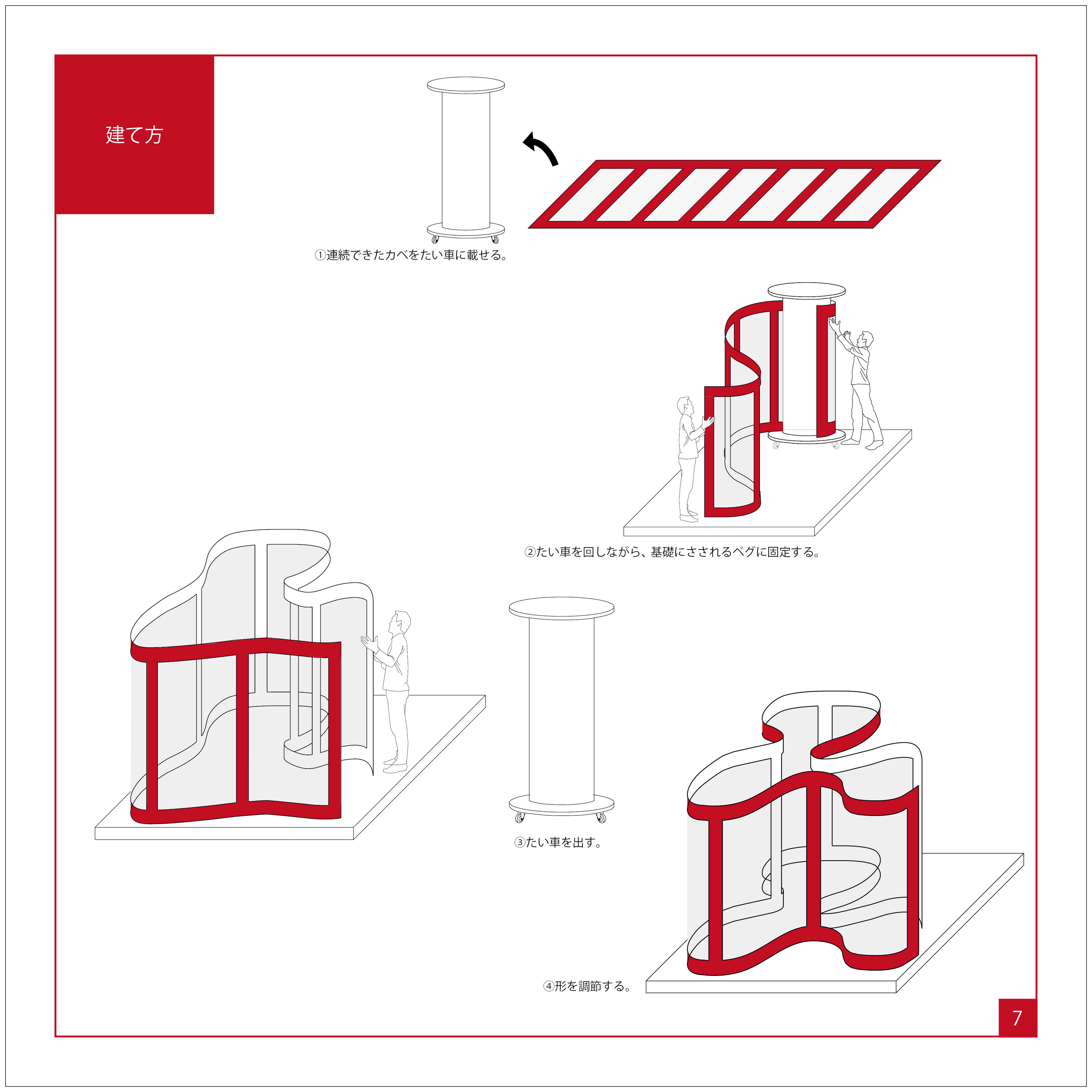 建て方

①連続できたカベをたい車に載せる。

②たい車を回しながら、基礎にさされるペグに固定する。

③たい車を出す。

④形を調節する。

7