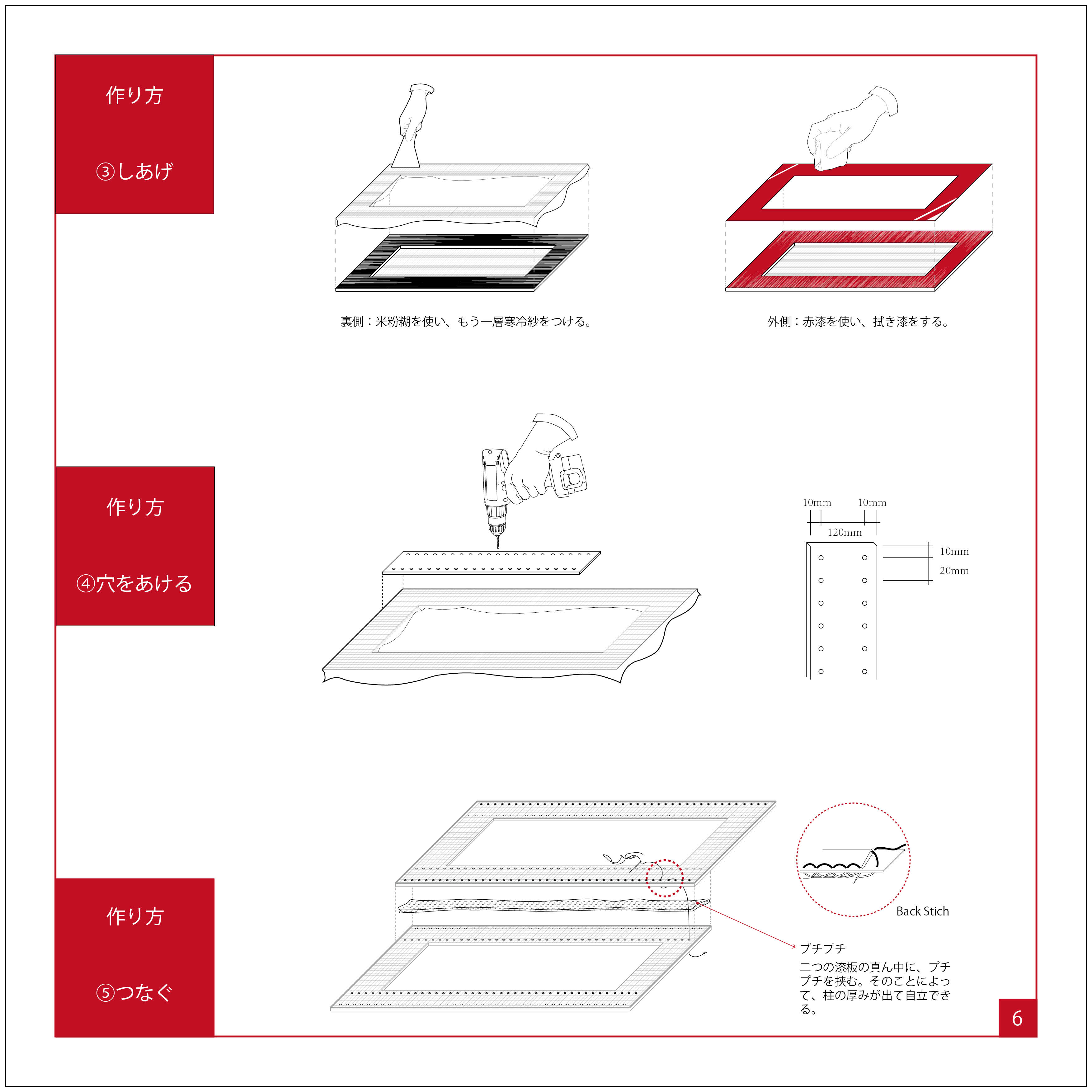 作り方

③しあげ

裏側：米粉糊を使い、もう一層寒冷紗をつける。

外側：赤漆を使い、拭き漆をする。

作り方

④穴をあける

10mm 10mm
120mm
10mm
20mm

作り方

⑤つなぐ

Back Stich

プチプチ
二つの漆板の真ん中に、プチプチを挟む。そのことによって、柱の厚みが出て自立できる。

6